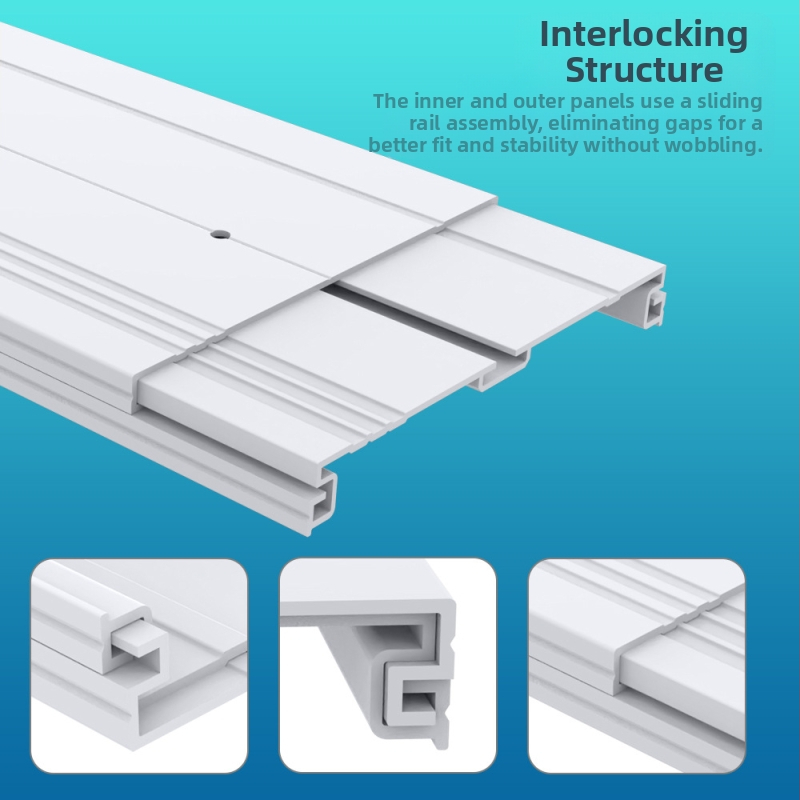 Interlocking Structure

The inner and outer panels use a sliding rail assembly, eliminating gaps for a better fit and stability without wobbling.