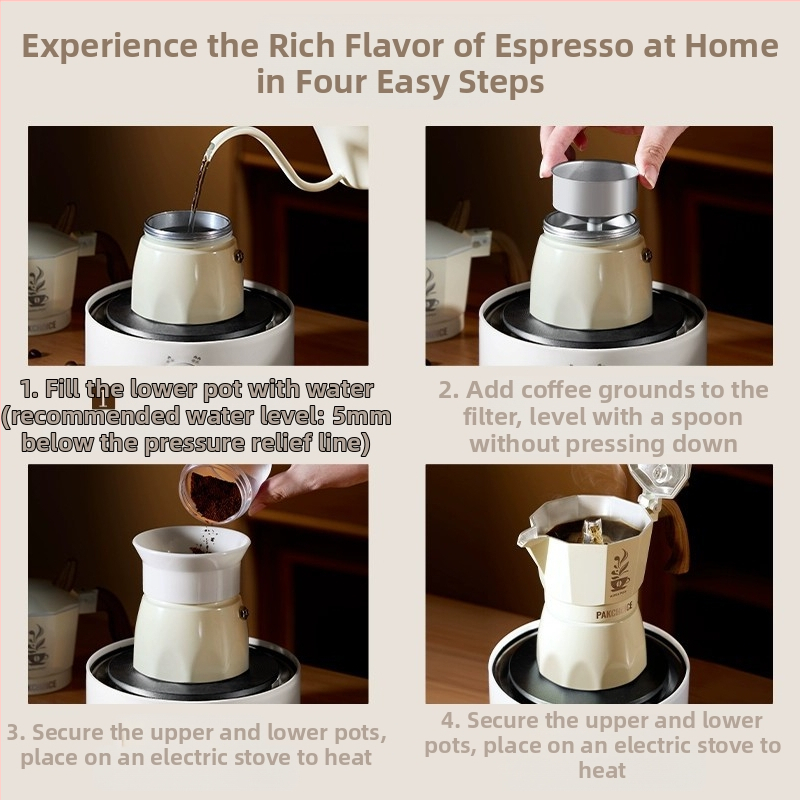 Experience the Rich Flavor of Espresso at Home in Four Easy Steps

1. Fill the lower pot with water (recommended water level: 5mm below the pressure relief line)

2. Add coffee grounds to the filter, level with a spoon without pressing down

3. Secure the upper and lower pots, place on an electric stove to heat

PAKCHOICE

4. Secure the upper and lower pots, place on an electric stove to heat