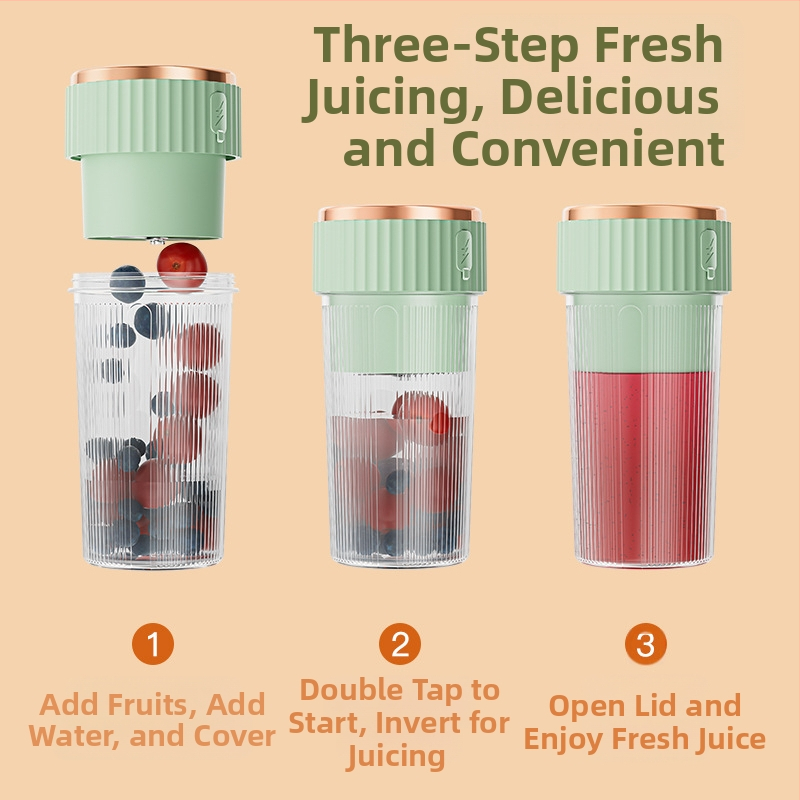 Three-Step Fresh Juicing, Delicious and Convenient

1

Add Fruits, Add Water, and Cover

2

Double Tap to Start, Invert for Juicing

3

Open Lid and Enjoy Fresh Juice