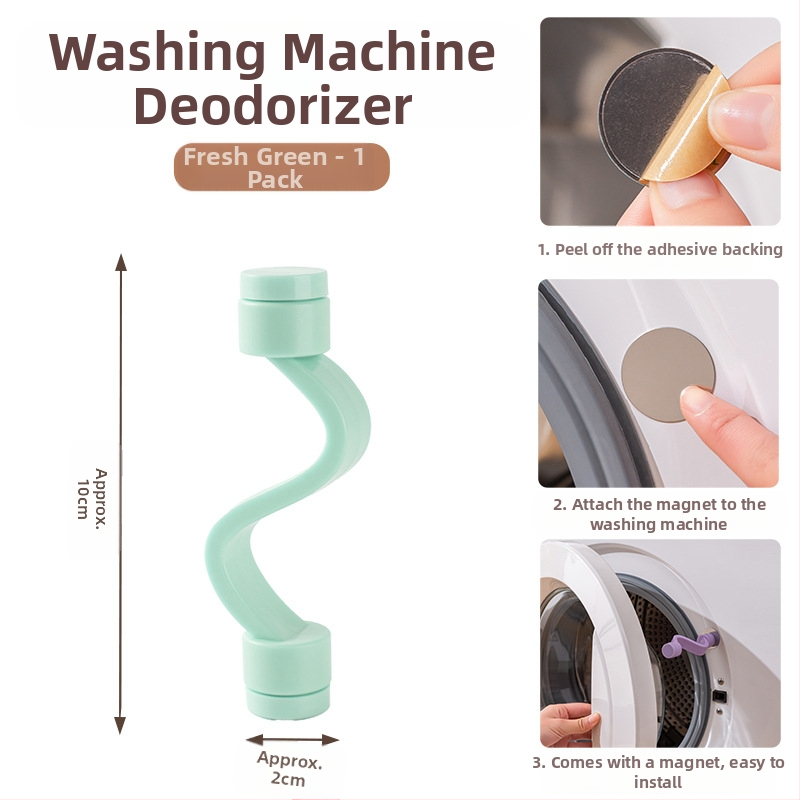 Washing Machine Deodorizer

Fresh Green - 1 Pack

Approx. 10cm

Approx. 2cm

1. Peel off the adhesive backing

2. Attach the magnet to the washing machine

3. Comes with a magnet, easy to install