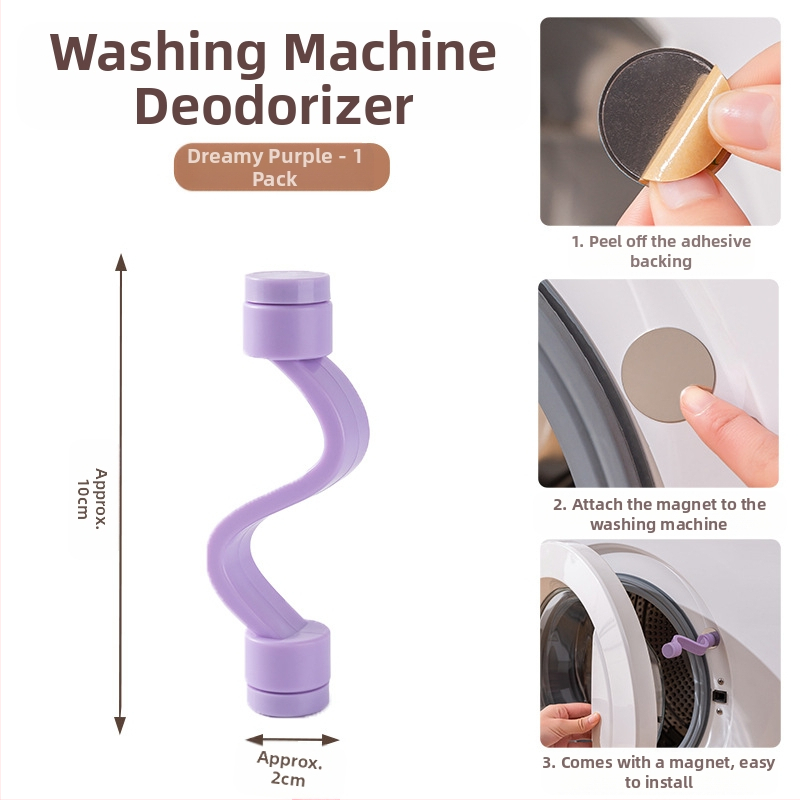 Washing Machine Deodorizer

Dreamy Purple - 1 Pack

Approx. 10cm

Approx. 2cm

1. Peel off the adhesive backing

2. Attach the magnet to the washing machine

3. Comes with a magnet, easy to install