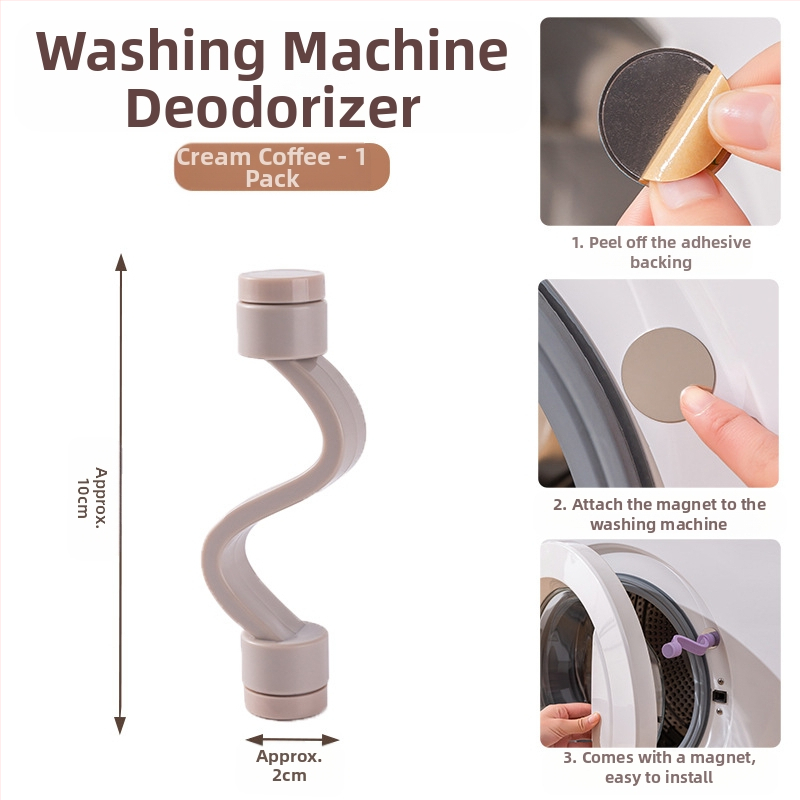 Washing Machine Deodorizer

Cream Coffee - 1 Pack

Approx. 10cm

Approx. 2cm

1. Peel off the adhesive backing

2. Attach the magnet to the washing machine

3. Comes with a magnet, easy to install