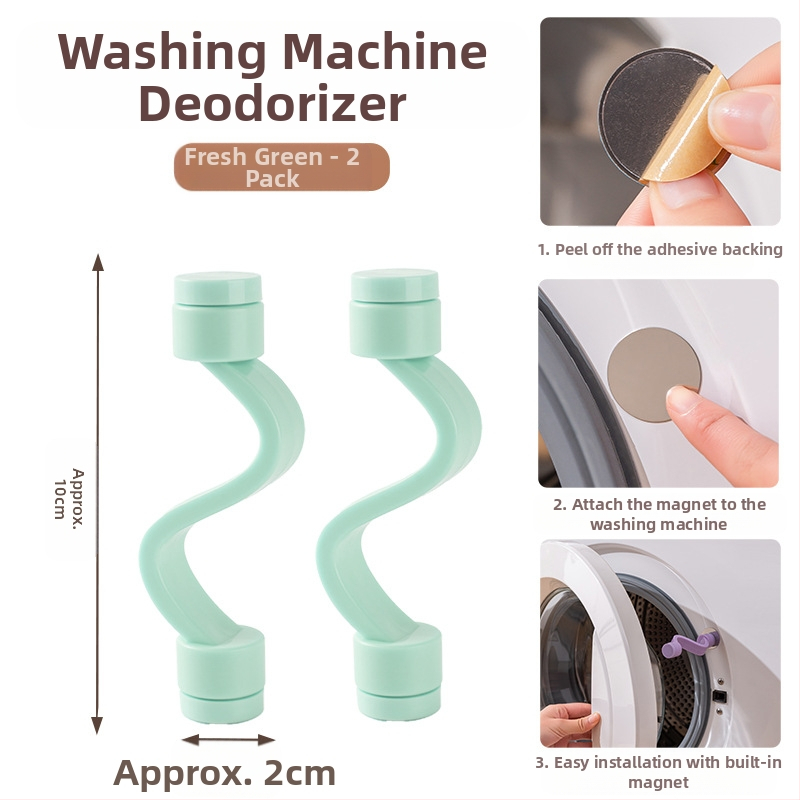 Washing Machine Deodorizer

Fresh Green - 2 Pack

Approx. 10cm

Approx. 2cm

1. Peel off the adhesive backing

2. Attach the magnet to the washing machine

3. Easy installation with built-in magnet