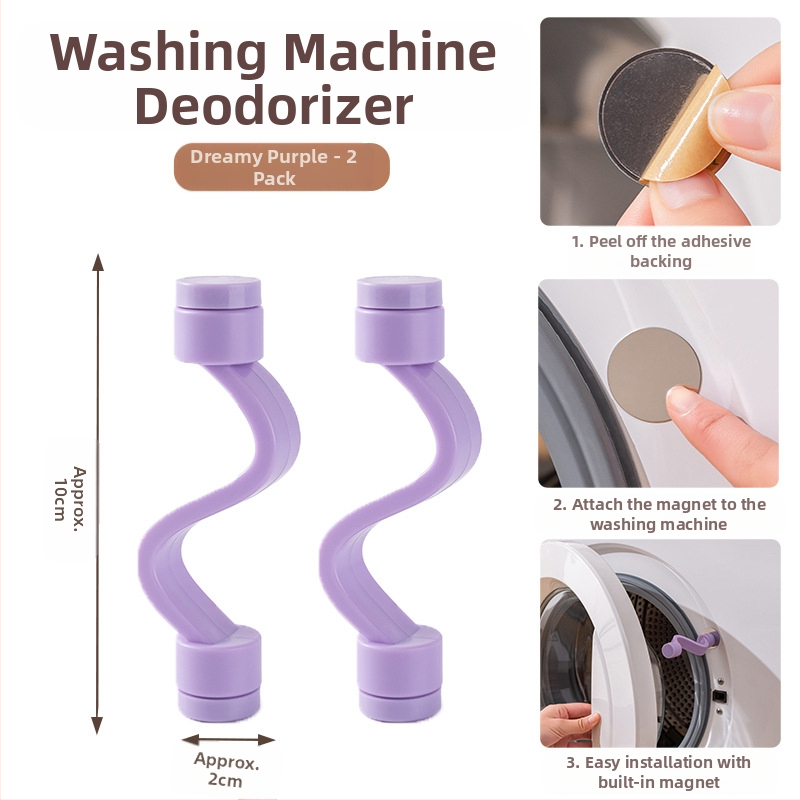 Washing Machine Deodorizer

Dreamy Purple - 2 Pack

Approx. 10cm

Approx. 2cm

1. Peel off the adhesive backing

2. Attach the magnet to the washing machine

3. Easy installation with built-in magnet