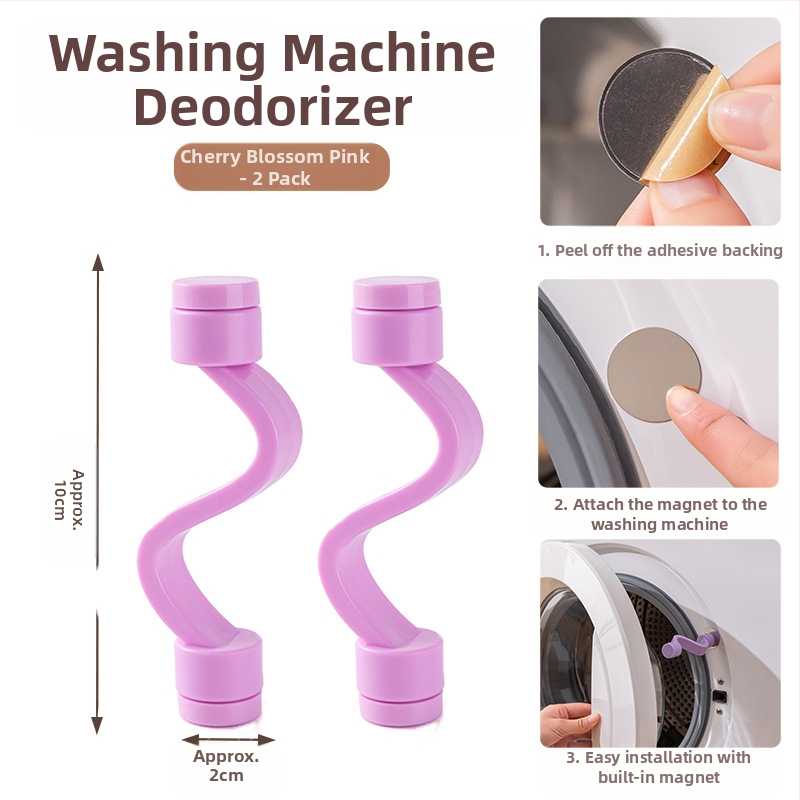 Washing Machine Deodorizer

Cherry Blossom Pink - 2 Pack

Approx. 10cm

Approx. 2cm

1. Peel off the adhesive backing

2. Attach the magnet to the washing machine

3. Easy installation with built-in magnet