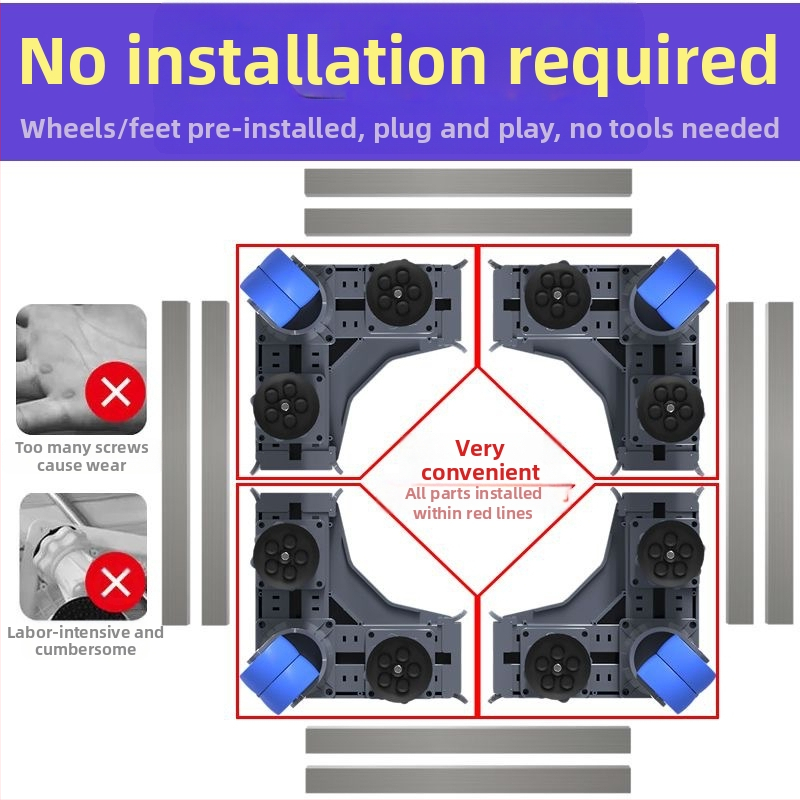 No installation required

Wheels/feet pre-installed, plug and play, no tools needed

Too many screws cause wear

Labor-intensive and cumbersome

Very convenient

All parts installed within red lines