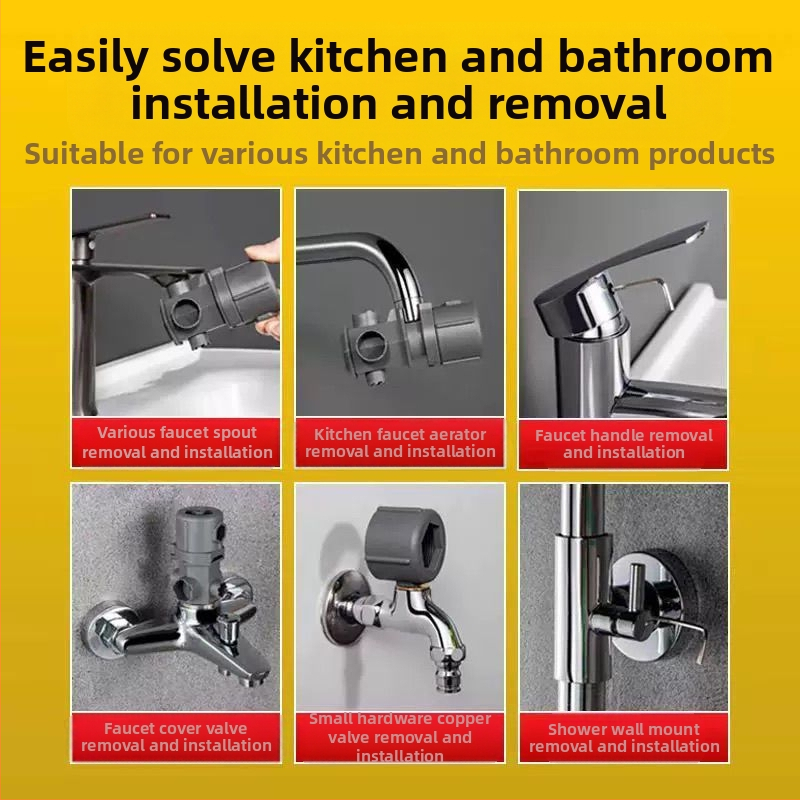 Easily solve kitchen and bathroom installation and removal

Suitable for various kitchen and bathroom products

Various faucet spout removal and installation

Kitchen faucet aerator removal and installation

Faucet handle removal and installation

Faucet cover valve removal and installation

Small hardware copper valve removal and installation

Shower wall mount removal and installation