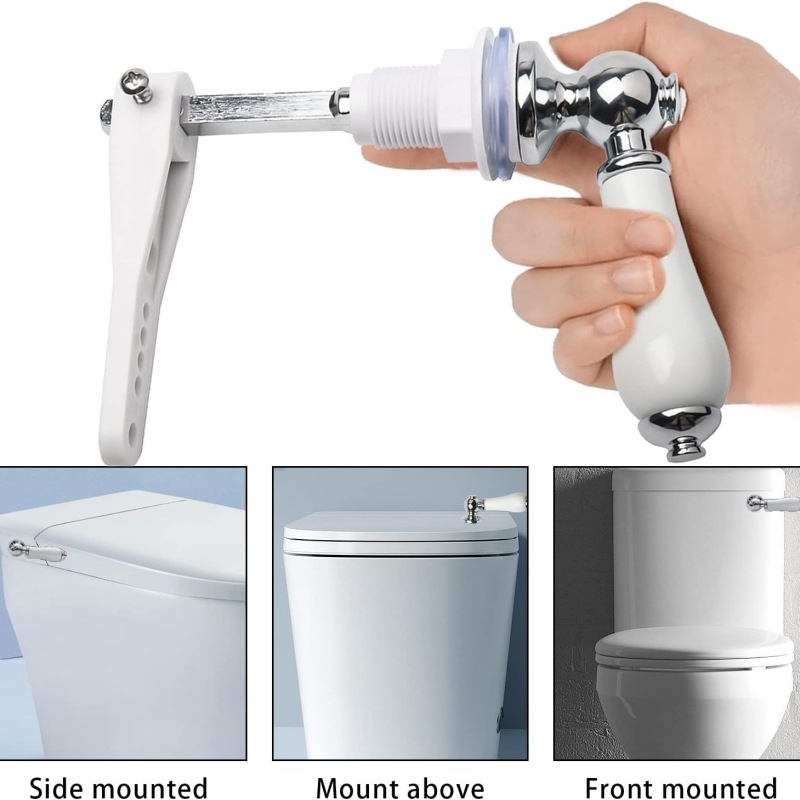 Side mounted

Mount above

Front mounted