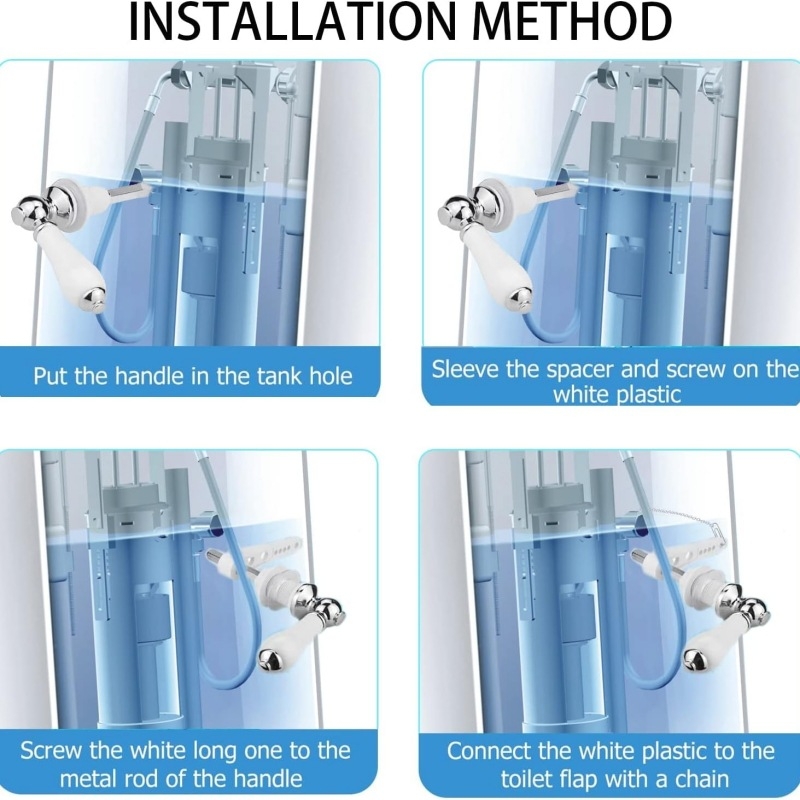 INSTALLATION METHOD

Put the handle in the tank hole

Sleeve the spacer and screw on the white plastic

Screw the white long one to the metal rod of the handle

Connect the white plastic to the toilet flap with a chain