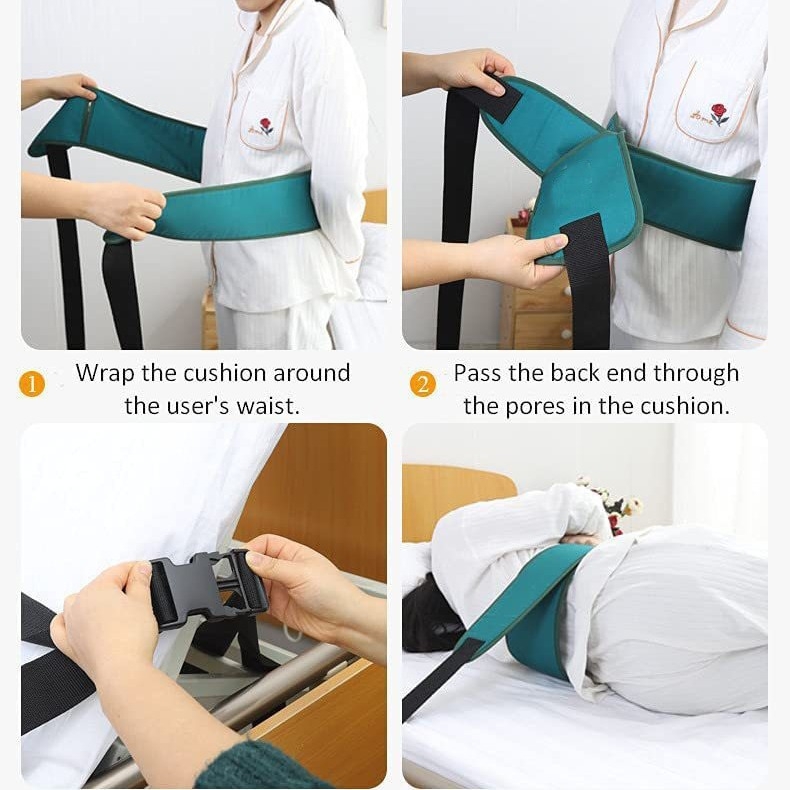 1 Wrap the cushion around the user's waist.

2 Pass the back end through the pores in the cushion.