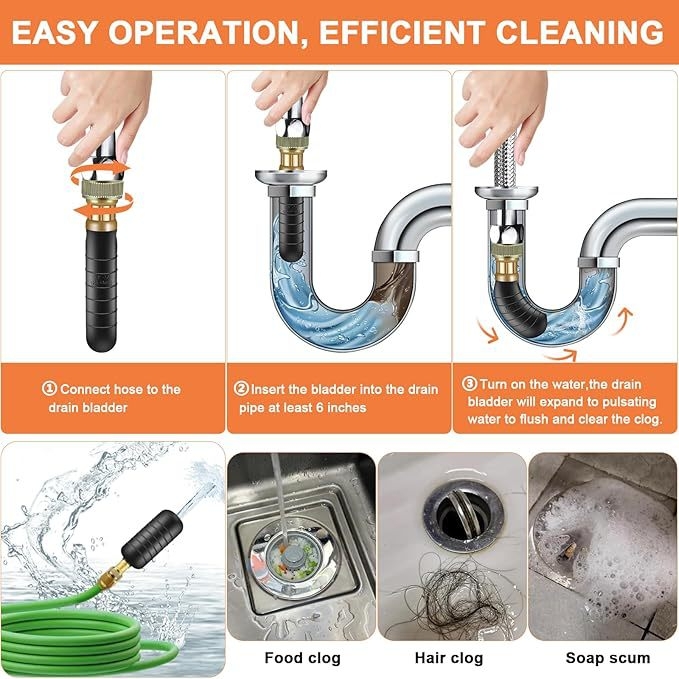 EASY OPERATION, EFFICIENT CLEANING

① Connect hose to the drain bladder

② Insert the bladder into the drain pipe at least 6 inches

③ Turn on the water,the drain bladder will expand to pulsating water to flush and clear the clog.

Food clog

Hair clog

Soap scum