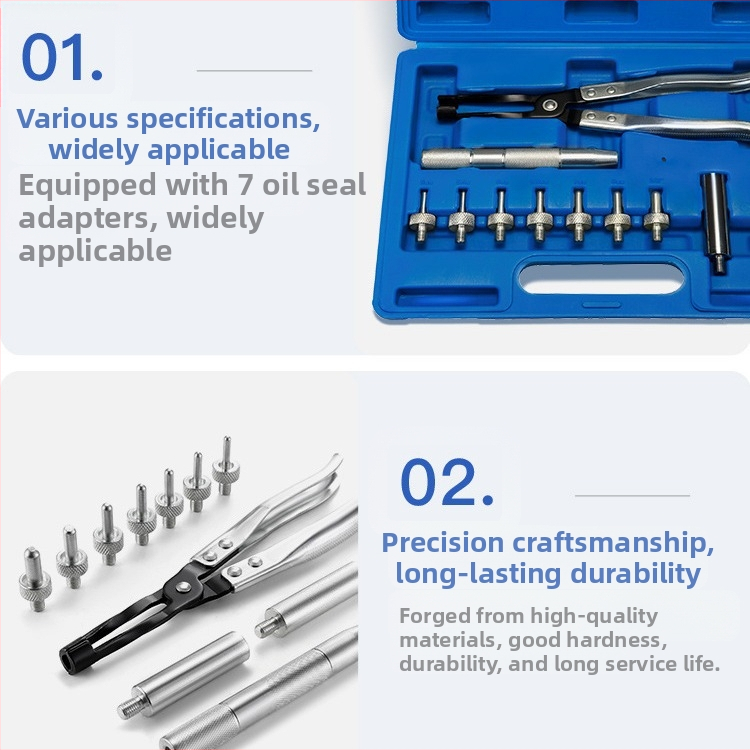 01.

Various specifications, widely applicable

Equipped with 7 oil seal adapters, widely applicable

02.

Precision craftsmanship, long-lasting durability

Forged from high-quality materials, good hardness, durability, and long service life.