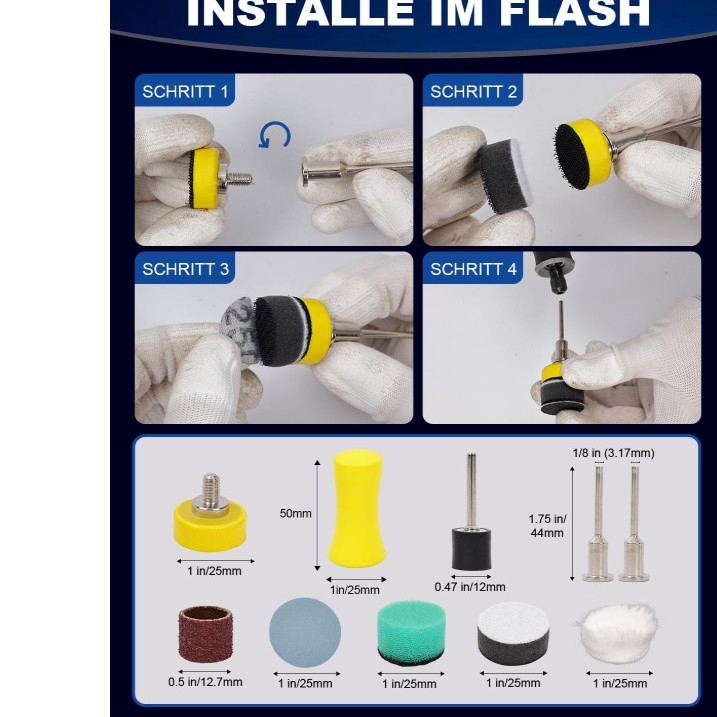 INSTALLE IM FLASH

SCHRITT 1

SCHRITT 2

SCHRITT 3

SCHRITT 4

1 in/25mm

50mm

1in/25mm

0.47 in/12mm

1/8 in (3.17mm)

1.75 in/ 44mm

0.5 in/12.7mm

1 in/25mm

1 in/25mm

1 in/25mm

1 in/25mm