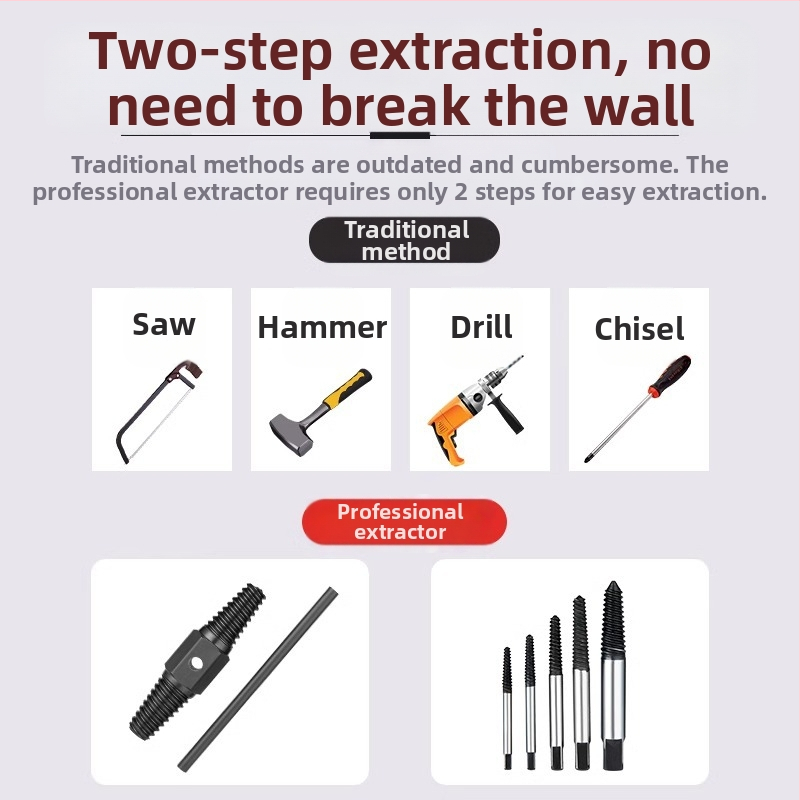 Two-step extraction, no need to break the wall

Traditional methods are outdated and cumbersome. The professional extractor requires only 2 steps for easy extraction.

Traditional method

Saw

Hammer

Drill

Chisel

Professional extractor