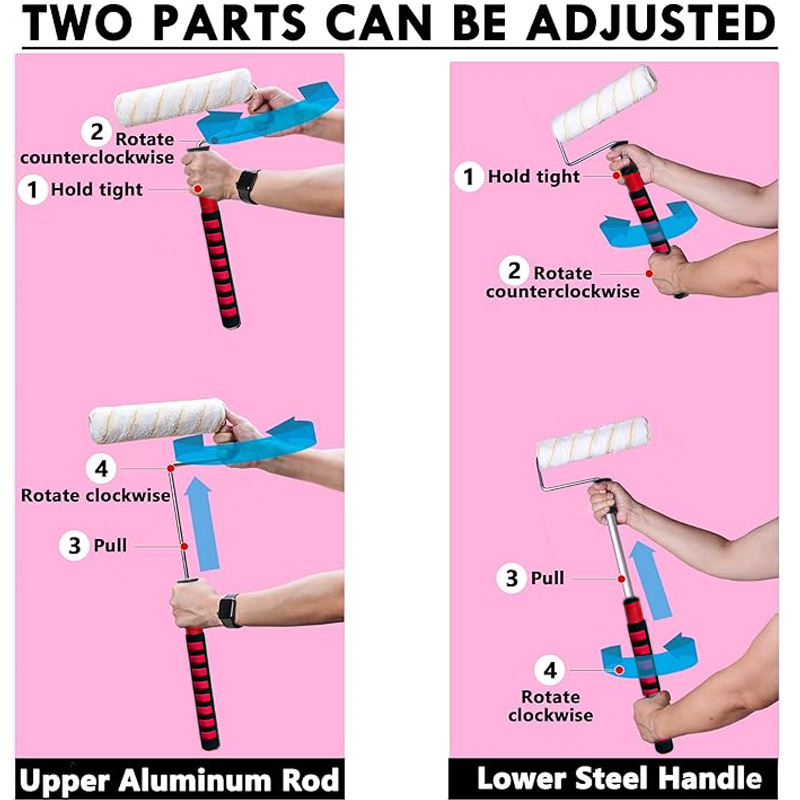 TWO PARTS CAN BE ADJUSTED

2 Rotate counterclockwise
1 Hold tight

4
Rotate clockwise
3 Pull

Upper Aluminum Rod

1 Hold tight
2 Rotate counterclockwise

3 Pull
4
Rotate clockwise

Lower Steel Handle