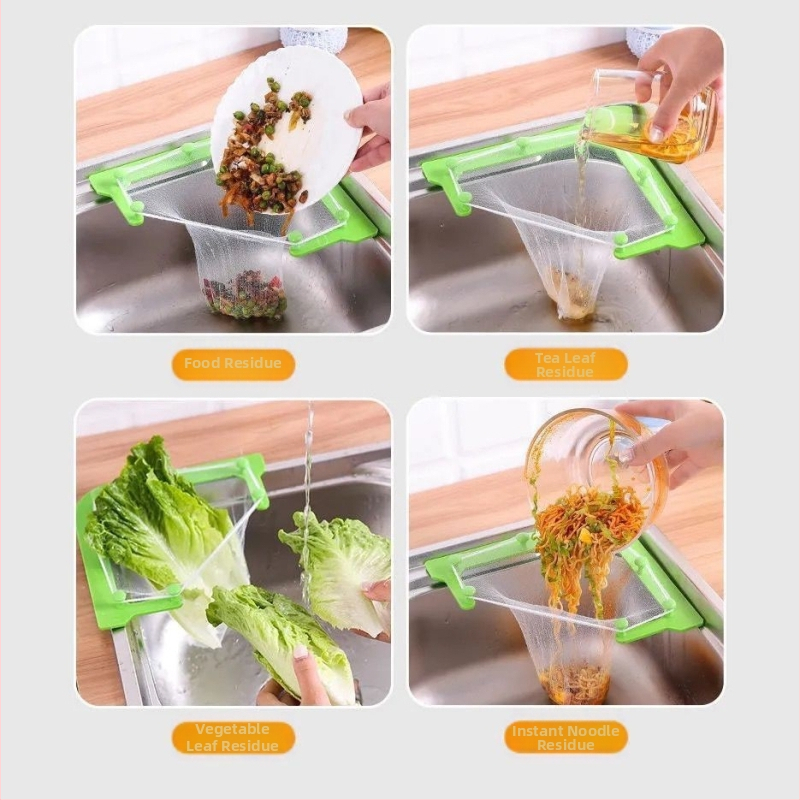 Food Residue

Tea Leaf Residue

Vegetable Leaf Residue

Instant Noodle Residue