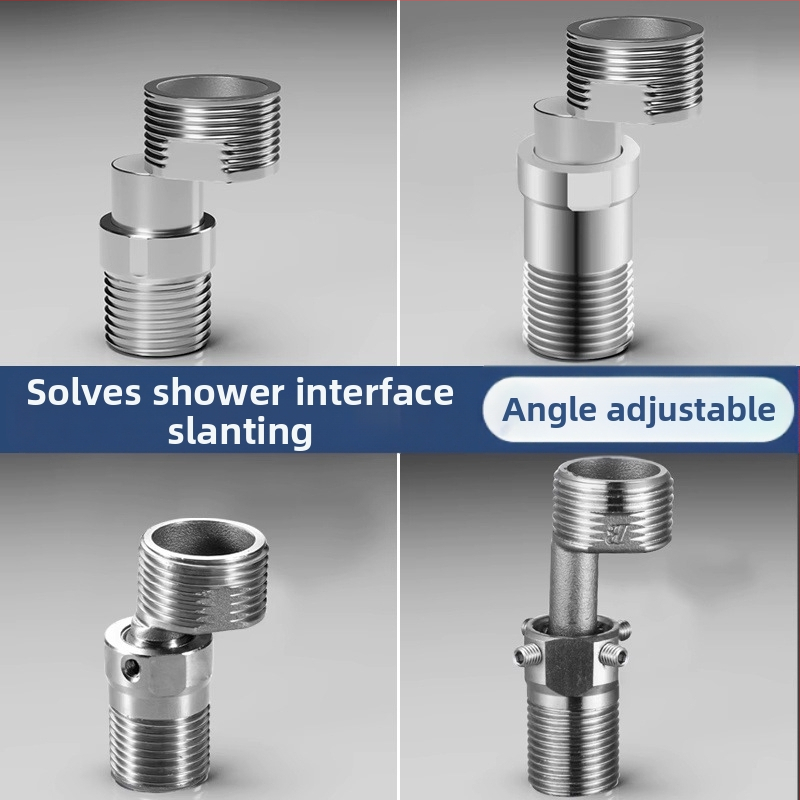 Solves shower interface slanting

Angle adjustable