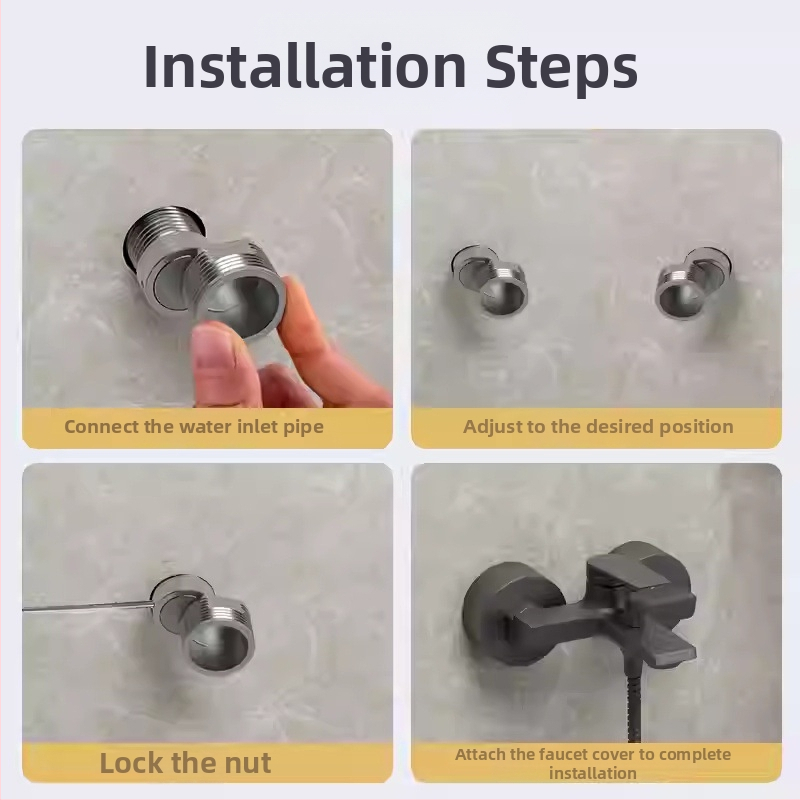 Installation Steps

Connect the water inlet pipe

Adjust to the desired position

Lock the nut

Attach the faucet cover to complete installation