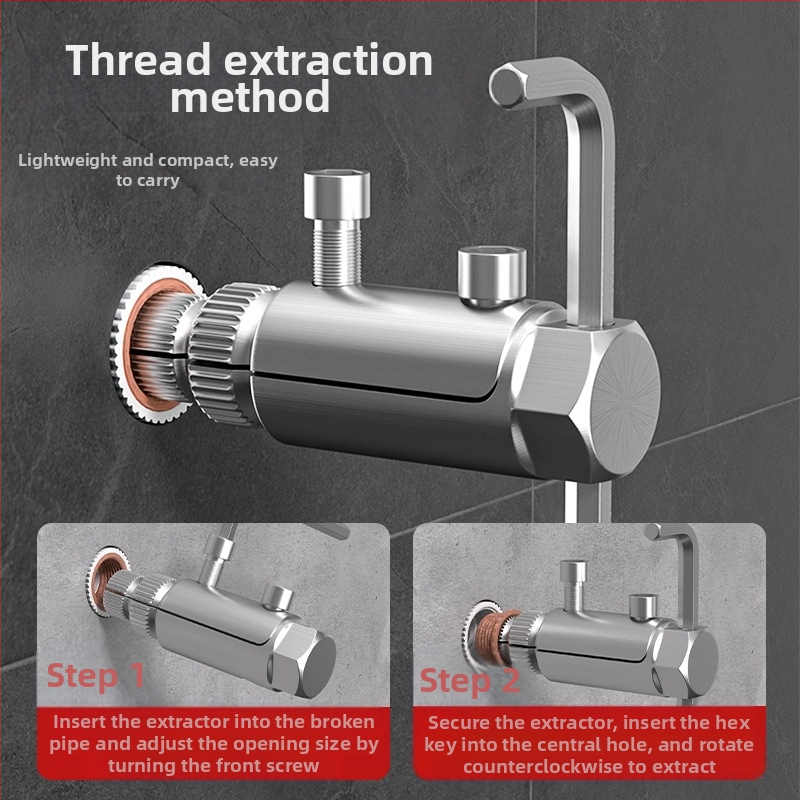 Thread extraction method

Lightweight and compact, easy to carry

Step 1

Insert the extractor into the broken pipe and adjust the opening size by turning the front screw

Step 2

Secure the extractor, insert the hex key into the central hole, and rotate counterclockwise to extract