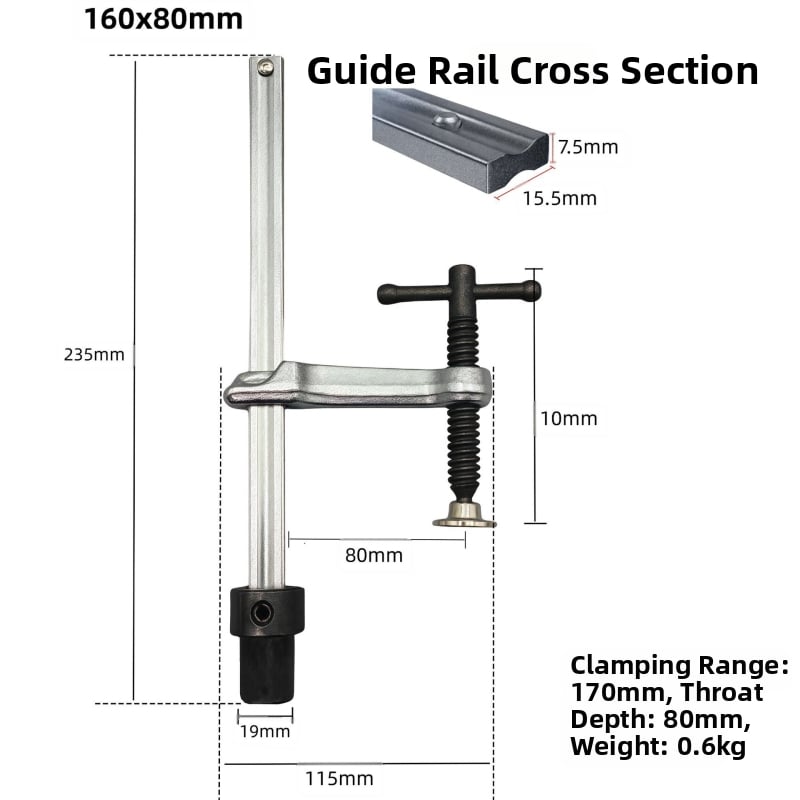 160x80mm

Guide Rail Cross Section

7.5mm

15.5mm

235mm

10mm

80mm

19mm

115mm

Clamping Range: 170mm, Throat Depth: 80mm, Weight: 0.6kg