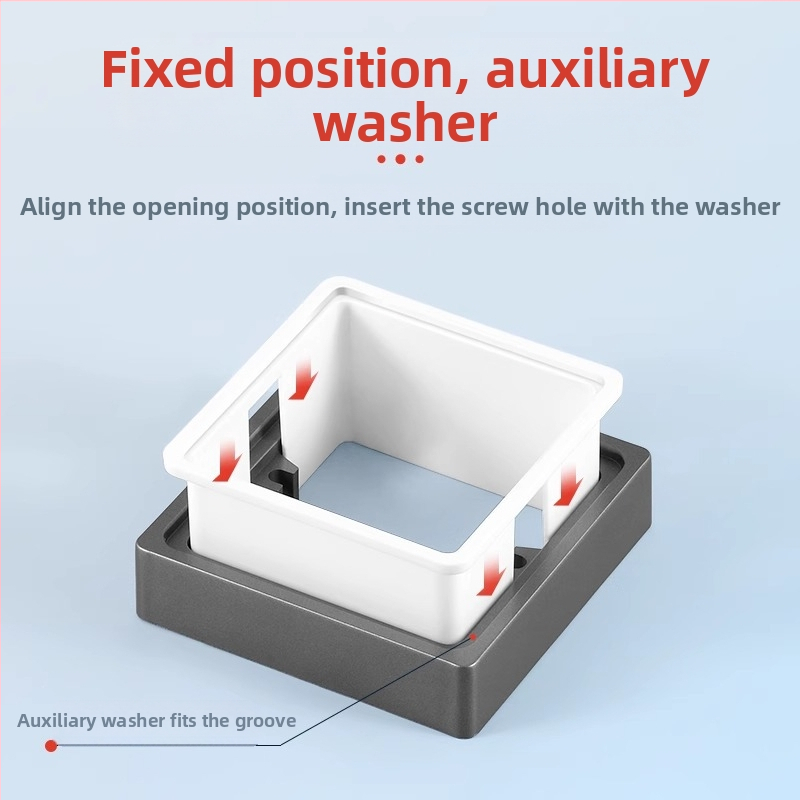 Fixed position, auxiliary washer

Align the opening position, insert the screw hole with the washer

Auxiliary washer fits the groove