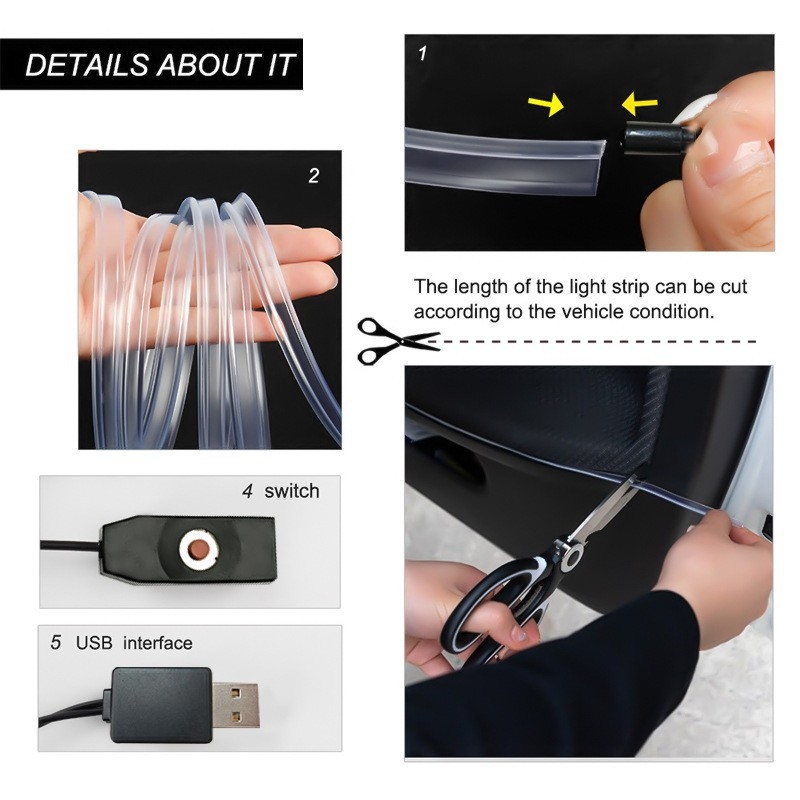 DETAILS ABOUT IT

1

2

The length of the light strip can be cut according to the vehicle condition.

4 switch

5 USB interface