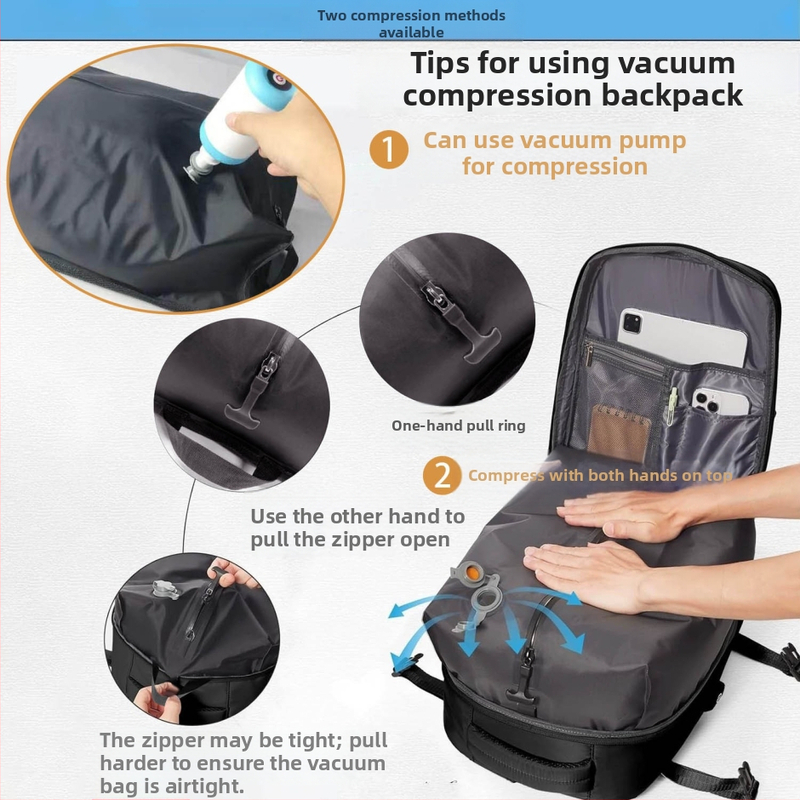 Two compression methods available

Tips for using vacuum compression backpack

1 Can use vacuum pump for compression

One-hand pull ring

2 Compress with both hands on top

Use the other hand to pull the zipper open

The zipper may be tight; pull harder to ensure the vacuum bag is airtight.