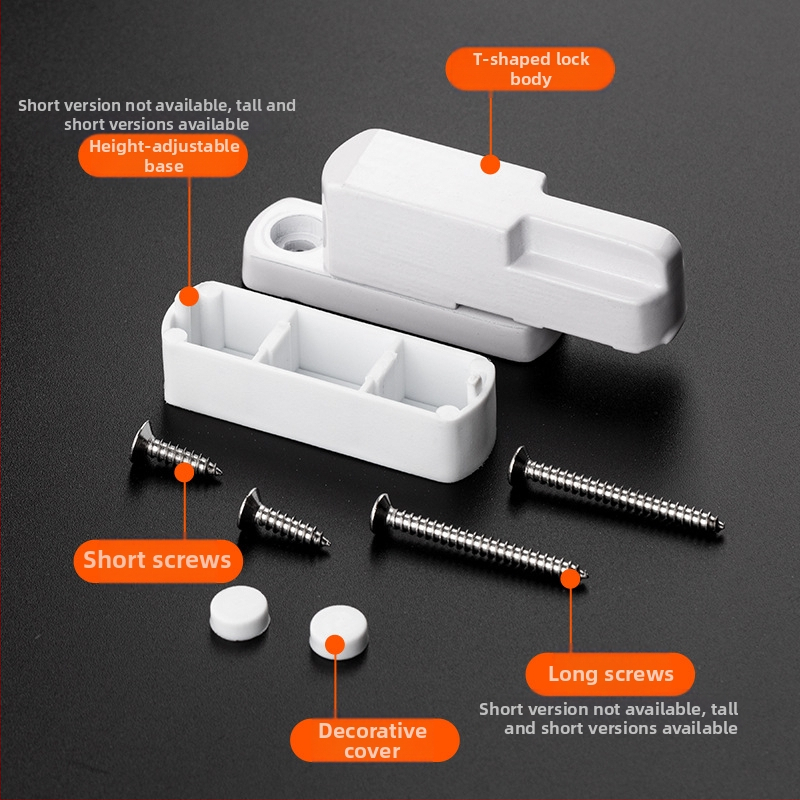 T-shaped lock body

Short version not available, tall and short versions available

Height-adjustable base

Short screws

Long screws

Short version not available, tall and short versions available

Decorative cover