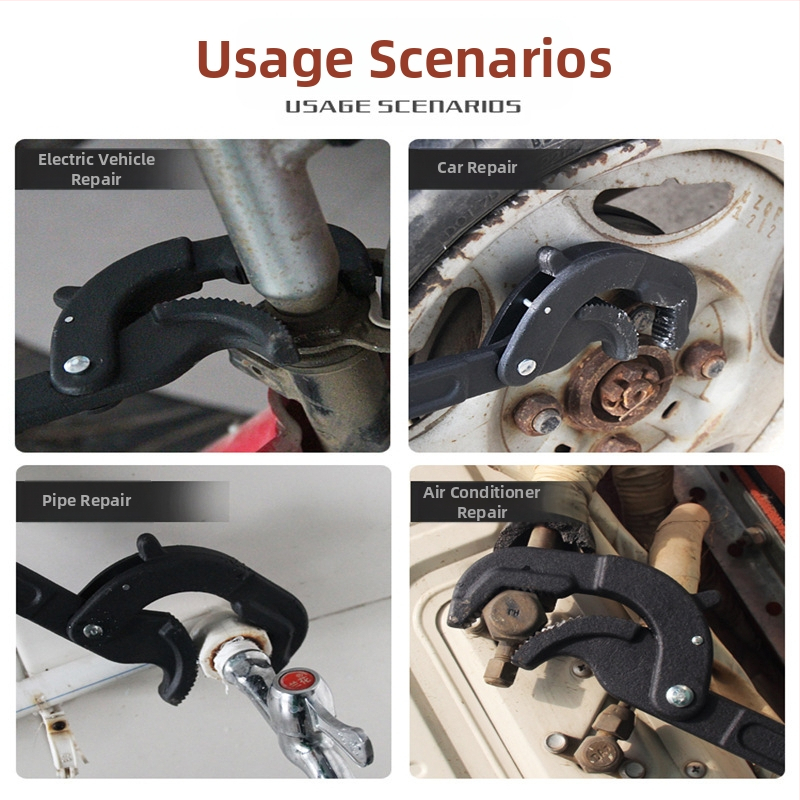 Usage Scenarios

USAGE SCENARIOS

Electric Vehicle Repair

Car Repair

Pipe Repair

Air Conditioner Repair