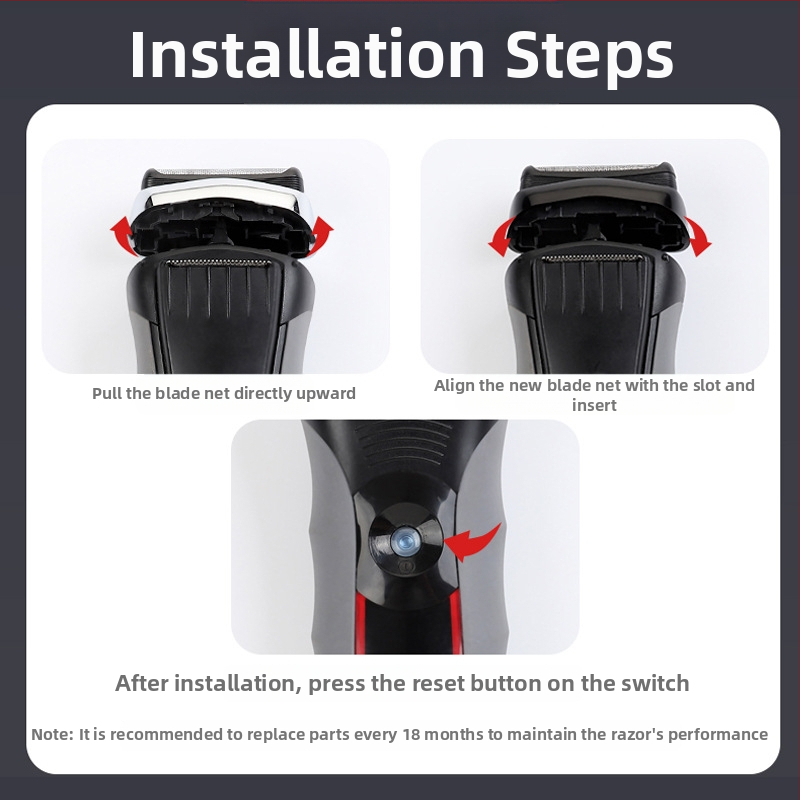 Installation Steps

Pull the blade net directly upward

Align the new blade net with the slot and insert

After installation, press the reset button on the switch

Note: It is recommended to replace parts every 18 months to maintain the razor's performance