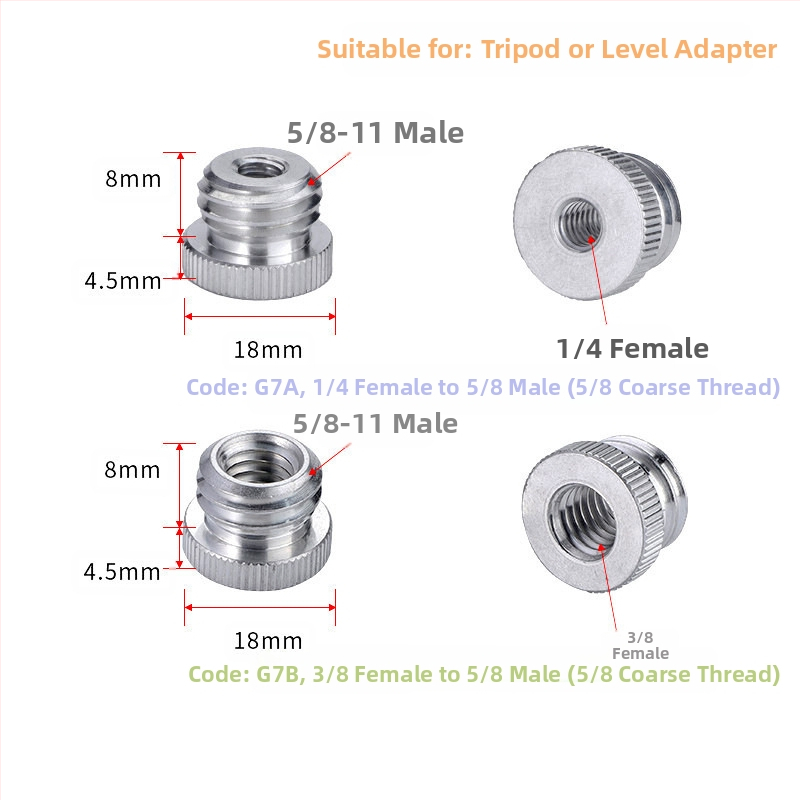 Suitable for: Tripod or Level Adapter

5/8-11 Male

8mm

4.5mm

18mm

1/4 Female

Code: G7A, 1/4 Female to 5/8 Male (5/8 Coarse Thread)

5/8-11 Male

8mm

4.5mm

18mm

3/8 Female

Code: G7B, 3/8 Female to 5/8 Male (5/8 Coarse Thread)