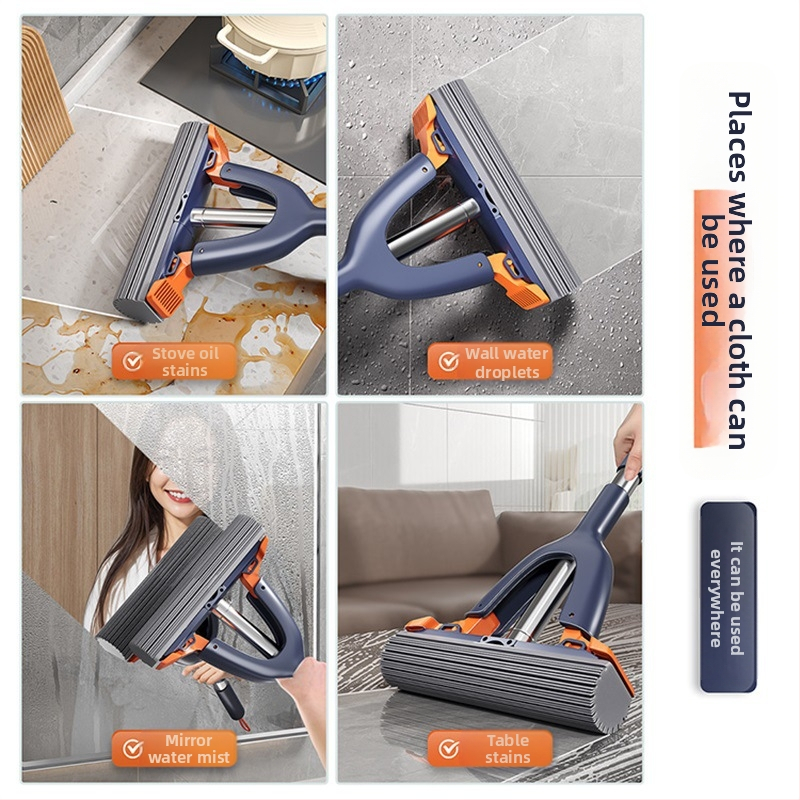 Stove oil stains

Wall water droplets

Mirror water mist

Table stains

Places where a cloth can be used

It can be used everywhere