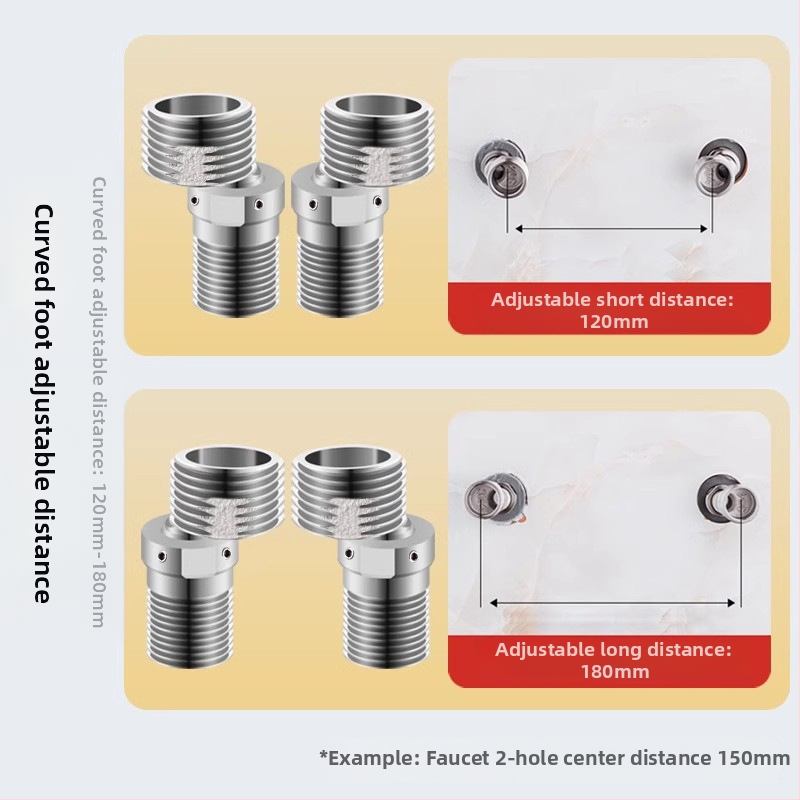 Curved foot adjustable distance

Curved foot adjustable distance: 120mm-180mm

Adjustable short distance: 120mm

Adjustable long distance: 180mm

*Example: Faucet 2-hole center distance 150mm