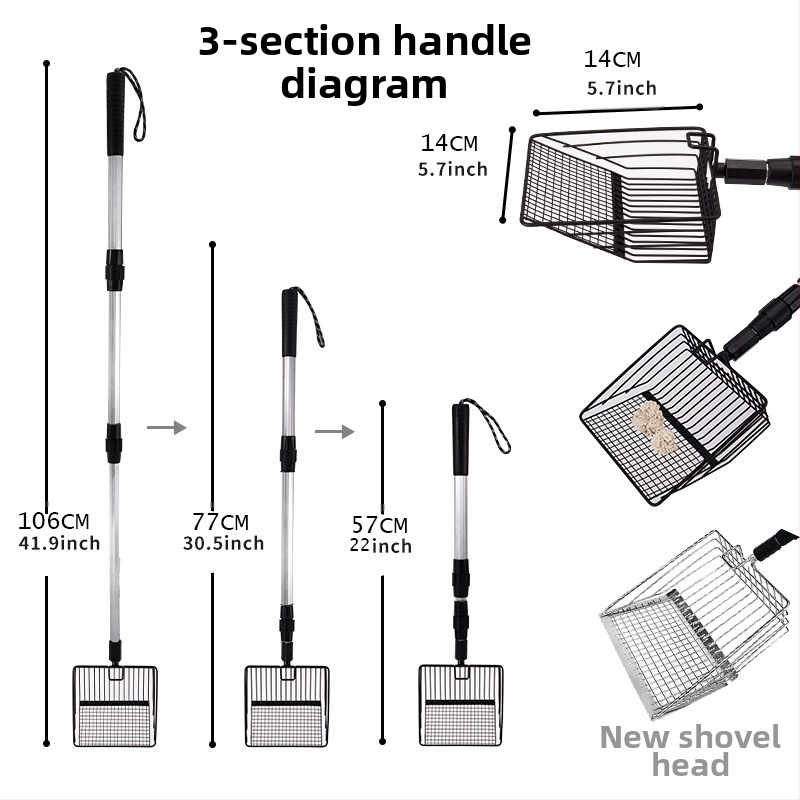 3-section handle diagram

14CM
5.7inch

14CM
5.7inch

106CM
41.9inch

77CM
30.5inch

57CM
22inch

New shovel head