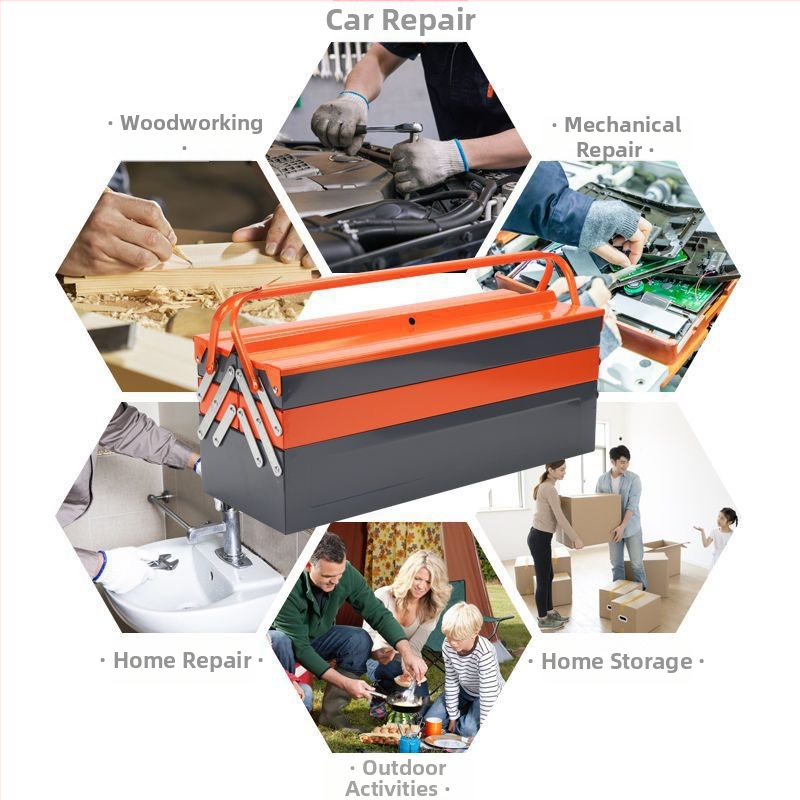 Car Repair

· Woodworking ·

· Mechanical Repair ·

· Home Repair ·

· Home Storage ·

· Outdoor Activities ·