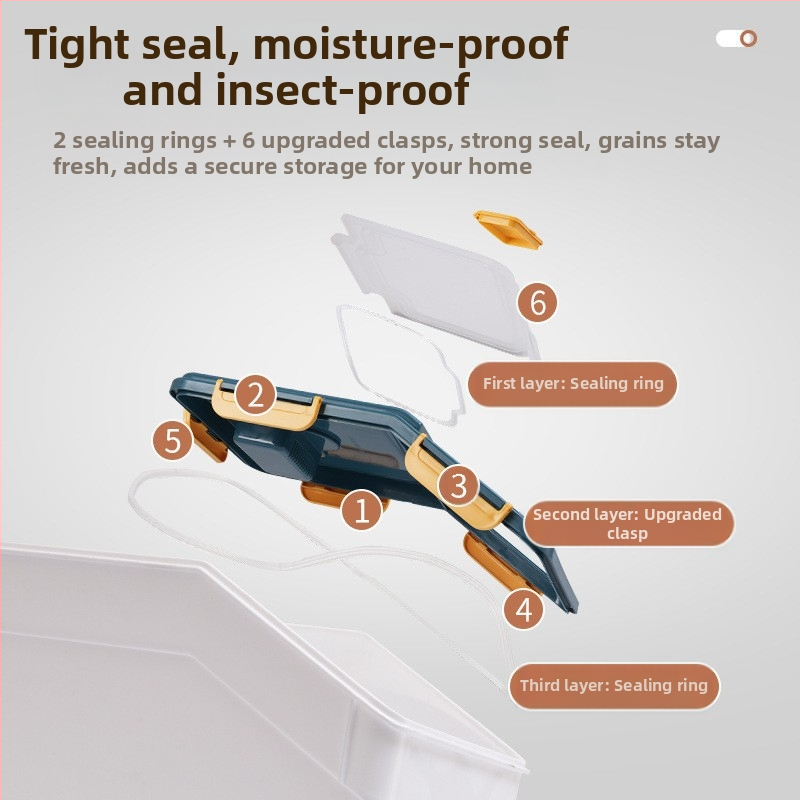 Tight seal, moisture-proof and insect-proof

2 sealing rings + 6 upgraded clasps, strong seal, grains stay fresh, adds a secure storage for your home

6

First layer: Sealing ring

2

5

3

1

Second layer: Upgraded clasp

4

Third layer: Sealing ring