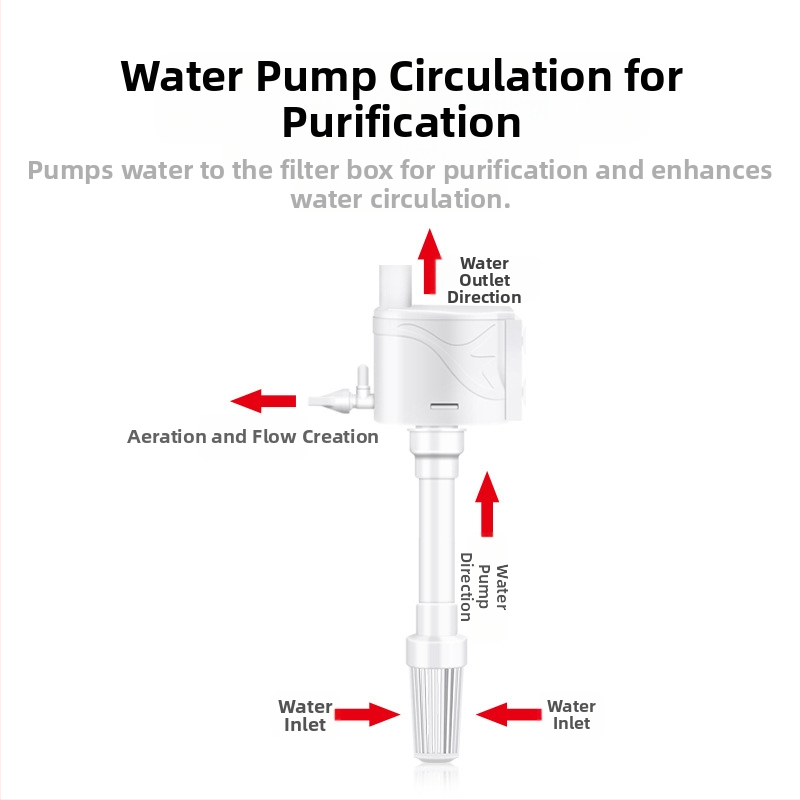 Water Pump Circulation for Purification

Pumps water to the filter box for purification and enhances water circulation.

Water Outlet Direction

Aeration and Flow Creation

Water Pump Direction

Water Inlet

Water Inlet