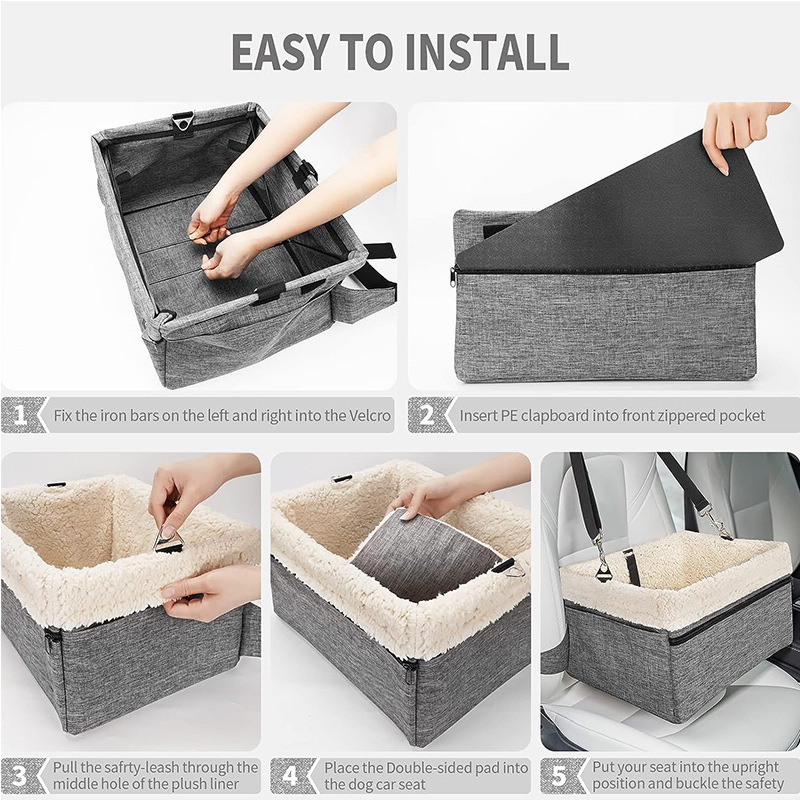 EASY TO INSTALL

1 Fix the iron bars on the left and right into the Velcro

2 Insert PE clapboard into front zippered pocket

3 Pull the safrty-leash through the middle hole of the plush liner

4 Place the Double-sided pad into the dog car seat

5 Put your seat into the upright position and buckle the safety