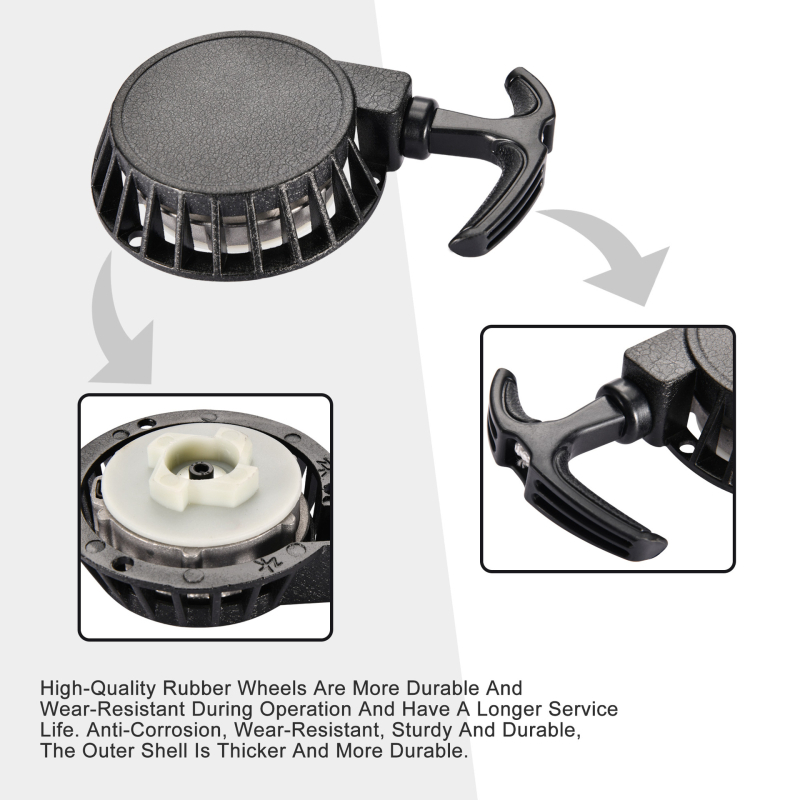 High-Quality Rubber Wheels Are More Durable And Wear-Resistant During Operation And Have A Longer Service Life. Anti-Corrosion, Wear-Resistant, Sturdy And Durable, The Outer Shell Is Thicker And More Durable.