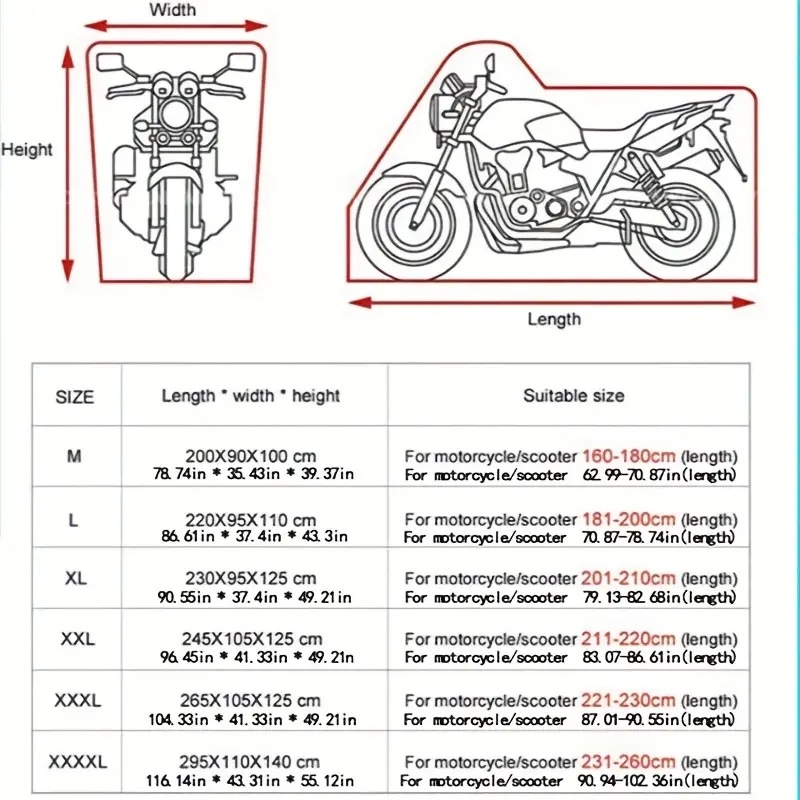 Width

Height

Length

| SIZE | Length * width * height | Suitable size |
|---|---|---|
| M | 200X90X100 cm 78.74in * 35.43in * 39.37in | For motorcycle/scooter 160-180cm (length) For motorcycle/scooter 62.99-70.87in(length) |
| L | 220X95X110 cm 86.61in * 37.4in * 43.3in | For motorcycle/scooter 181-200cm (length) For motorcycle/scooter 70.87-78.74in(length) |
| XL | 230X95X125 cm 90.55in * 37.4in * 49.21in | For motorcycle/scooter 201-210cm (length) For motorcycle/scooter 79.13-82.68in(length) |
| XXL | 245X105X125 cm 96.45in * 41.33in * 49.21in | For motorcycle/scooter 211-220cm (length) For motorcycle/scooter 83.07-86.61in(length) |
| XXXL | 265X105X125 cm 104.33in * 41.33in * 49.21in | For motorcycle/scooter 221-230cm (length) For motorcycle/scooter 87.01-90.55in(length) |
| XXXXL | 295X110X140 cm 116.14in * 43.31in * 55.12in | For motorcycle/scooter 231-260cm (length) For motorcycle/scooter 90.94-102.36in(length) |