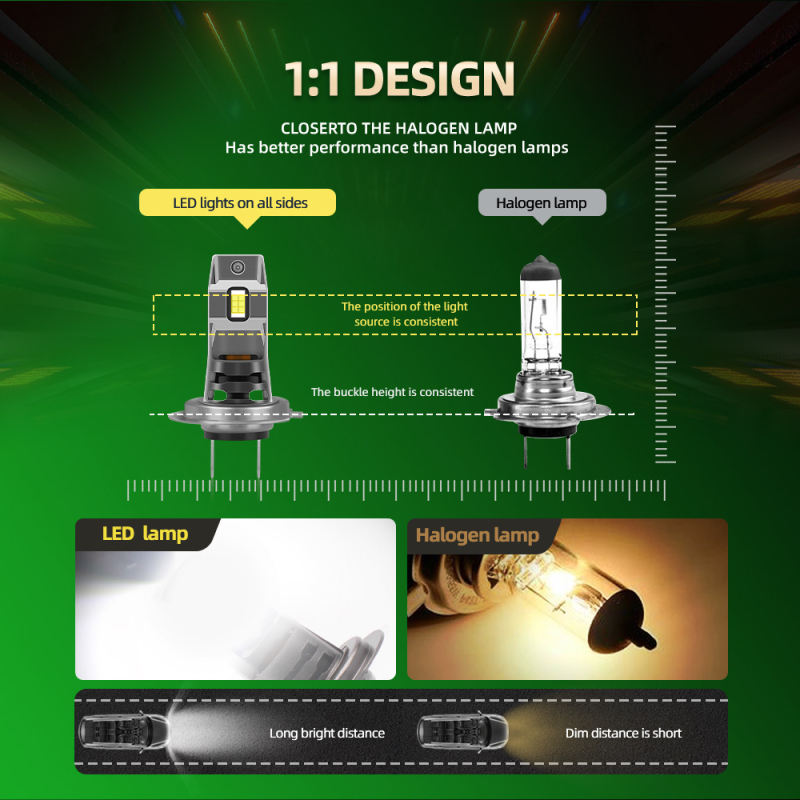 1:1 DESIGN

CLOSERTO THE HALOGEN LAMP
Has better performance than halogen lamps

LED lights on all sides

Halogen lamp

The position of the light source is consistent

The buckle height is consistent

LED lamp

Halogen lamp

Long bright distance

Dim distance is short