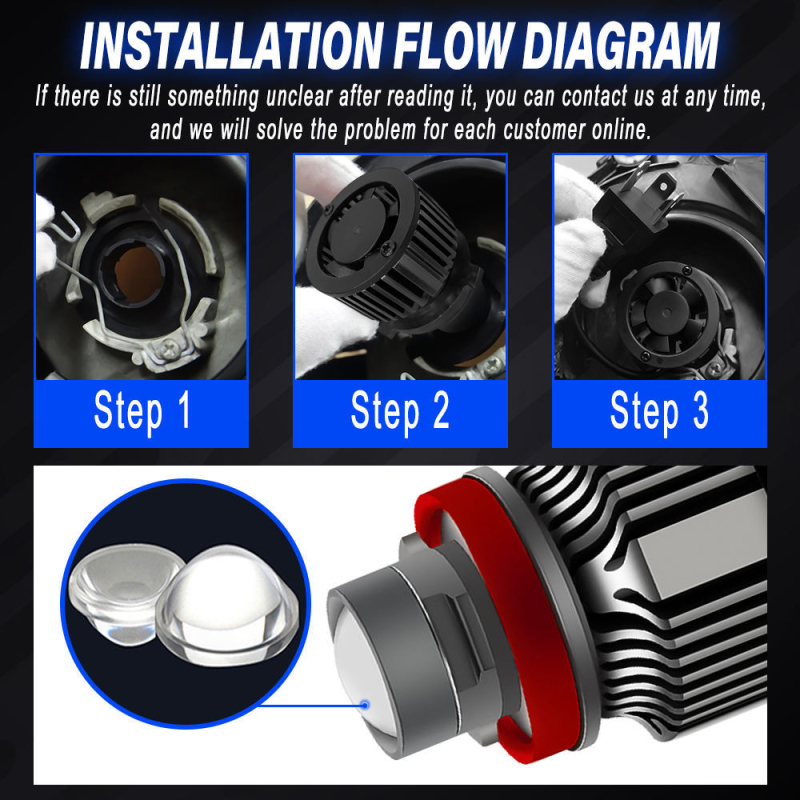 INSTALLATION FLOW DIAGRAM

If there is still something unclear after reading it, you can contact us at any time, and we will solve the problem for each customer online.

Step 1

Step 2

Step 3