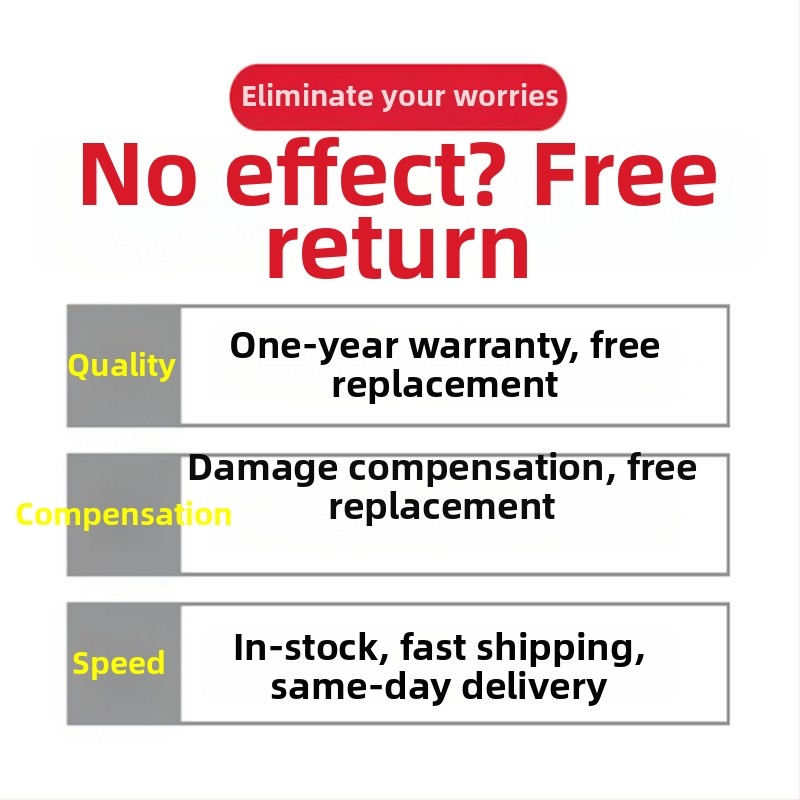 Eliminate your worries

No effect? Free return

Quality

One-year warranty, free replacement

Compensation

Damage compensation, free replacement

Speed

In-stock, fast shipping, same-day delivery