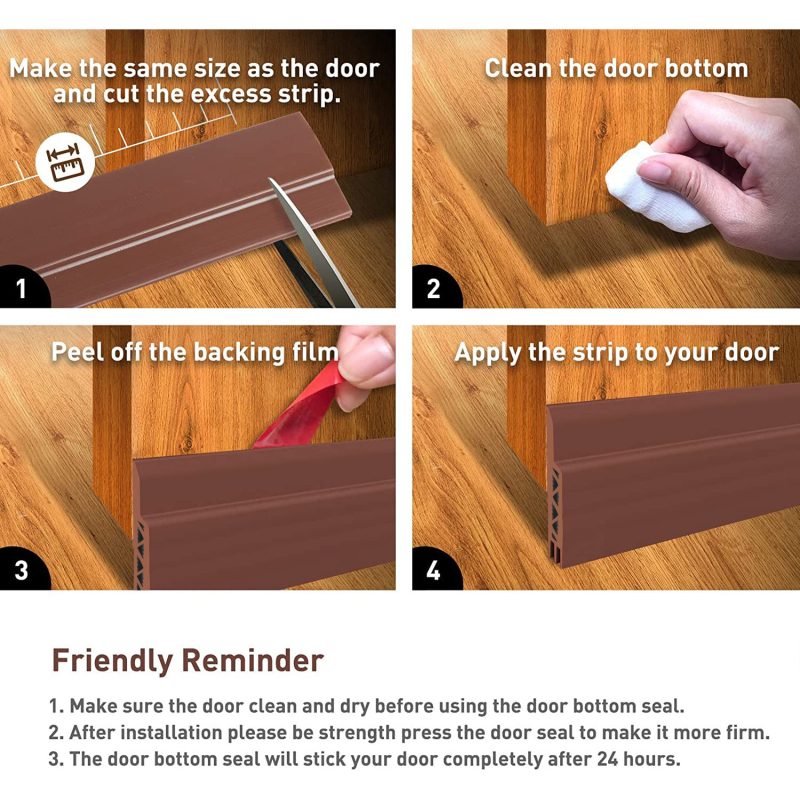 Make the same size as the door and cut the excess strip.

1

Clean the door bottom

2

Peel off the backing film

3

Apply the strip to your door

4

Friendly Reminder

1. Make sure the door clean and dry before using the door bottom seal.
2. After installation please be strength press the door seal to make it more firm.
3. The door bottom seal will stick your door completely after 24 hours.