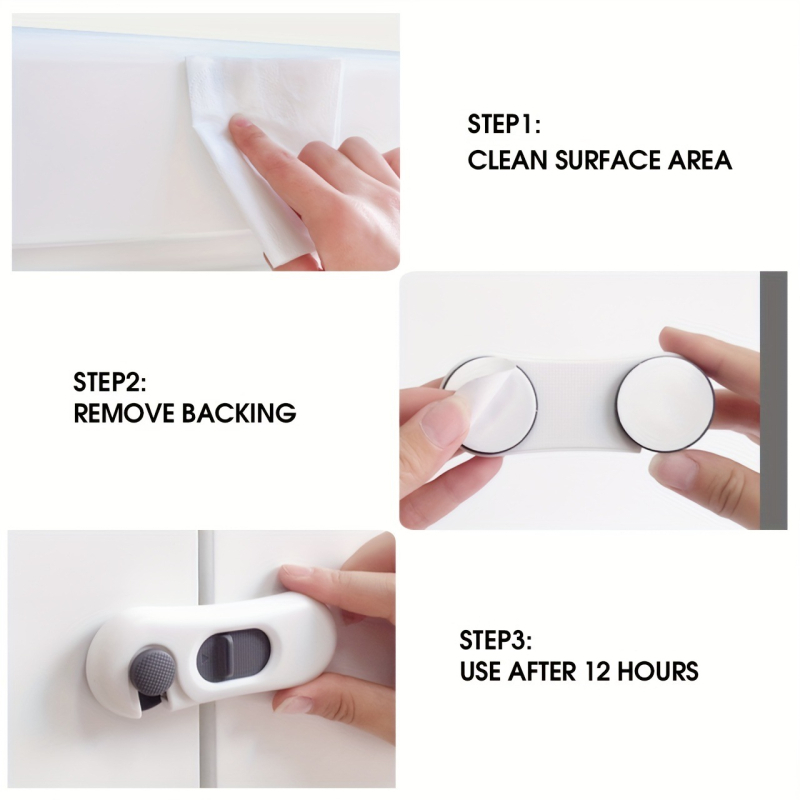 STEP1:
CLEAN SURFACE AREA

STEP2:
REMOVE BACKING

STEP3:
USE AFTER 12 HOURS