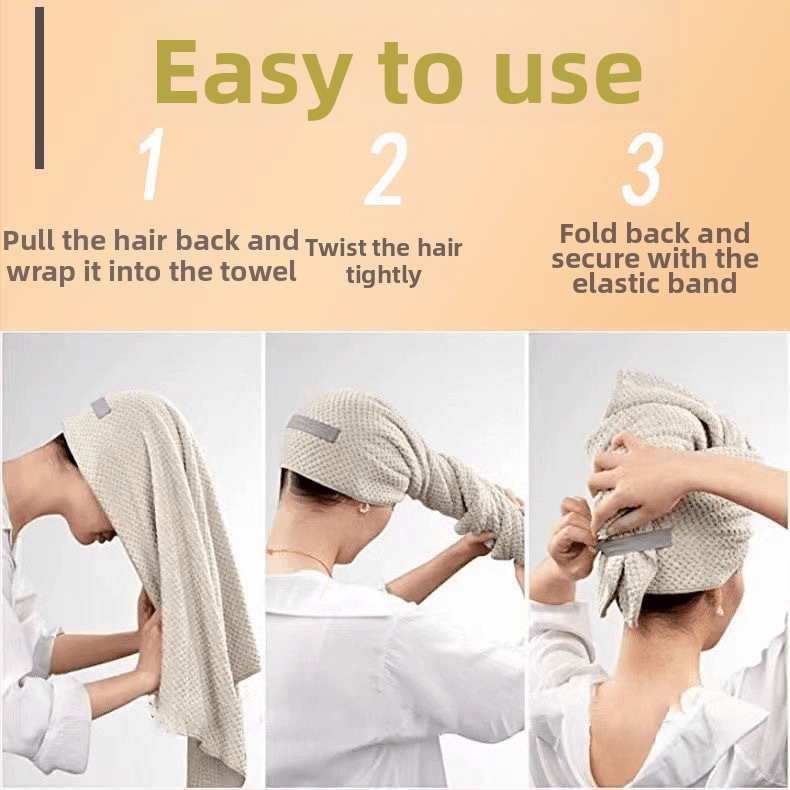 Easy to use

1

Pull the hair back and wrap it into the towel

2

Twist the hair tightly

3

Fold back and secure with the elastic band