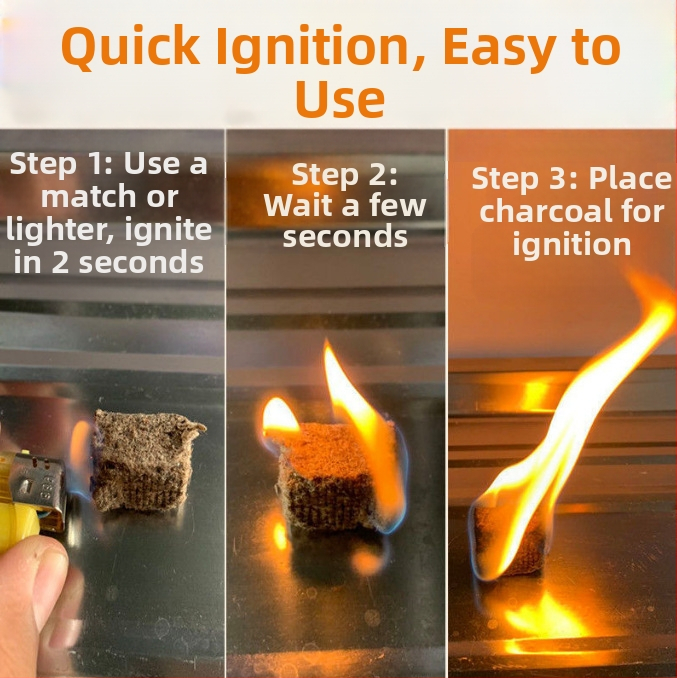 Quick Ignition, Easy to Use

Step 1: Use a match or lighter, ignite in 2 seconds

Step 2: Wait a few seconds

Step 3: Place charcoal for ignition