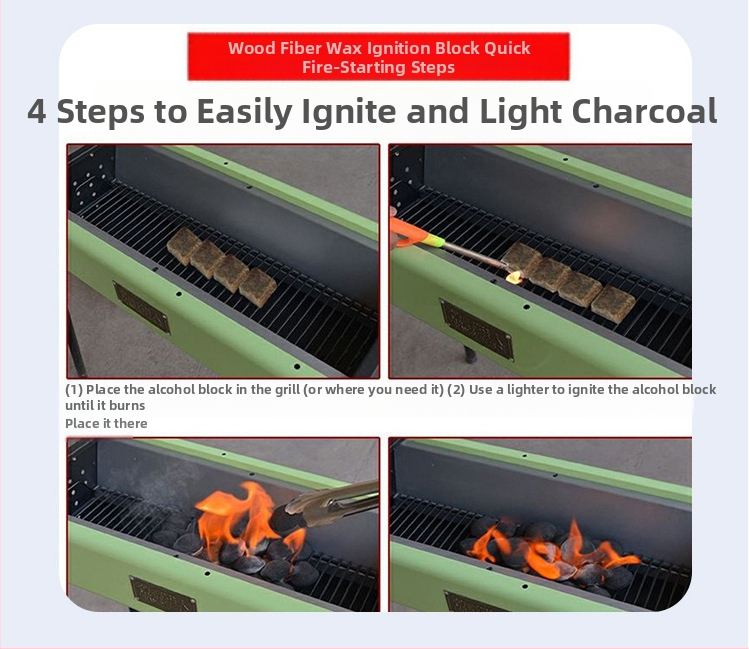 Wood Fiber Wax Ignition Block Quick Fire-Starting Steps

4 Steps to Easily Ignite and Light Charcoal

(1) Place the alcohol block in the grill (or where you need it) (2) Use a lighter to ignite the alcohol block until it burns

Place it there