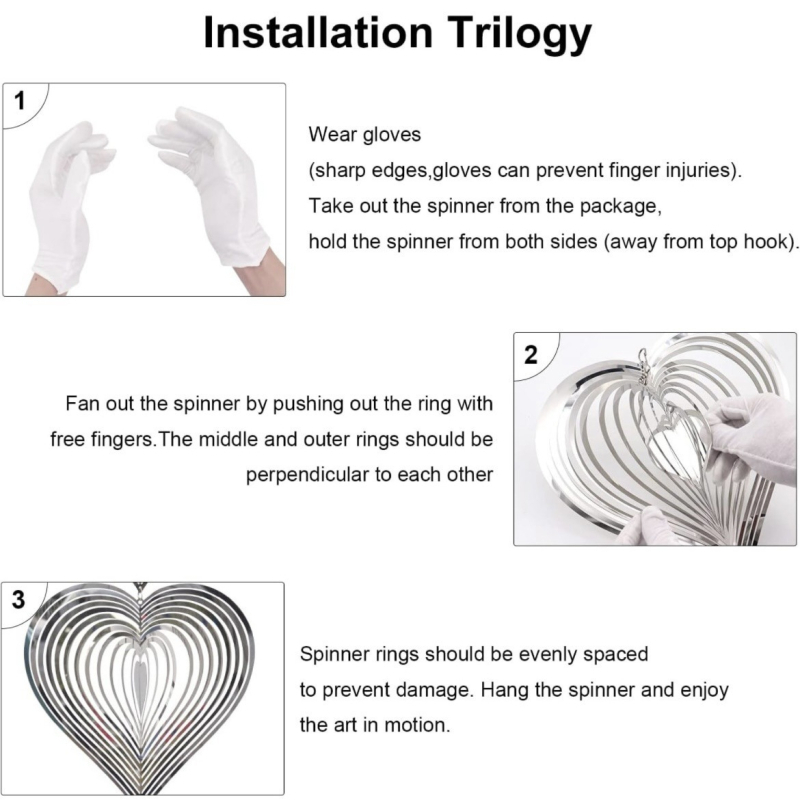 Installation Trilogy

1

Wear gloves
(sharp edges,gloves can prevent finger injuries).
Take out the spinner from the package,
hold the spinner from both sides (away from top hook).

2

Fan out the spinner by pushing out the ring with free fingers.The middle and outer rings should be perpendicular to each other

3

Spinner rings should be evenly spaced to prevent damage. Hang the spinner and enjoy the art in motion.