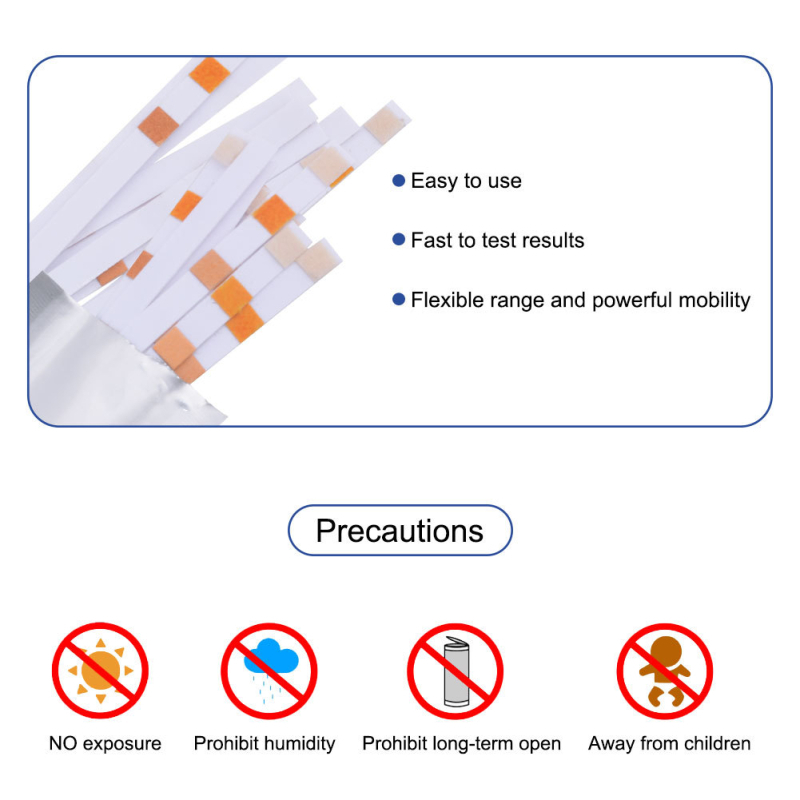 Easy to use

Fast to test results

Flexible range and powerful mobility

Precautions

NO exposure

Prohibit humidity

Prohibit long-term open

Away from children